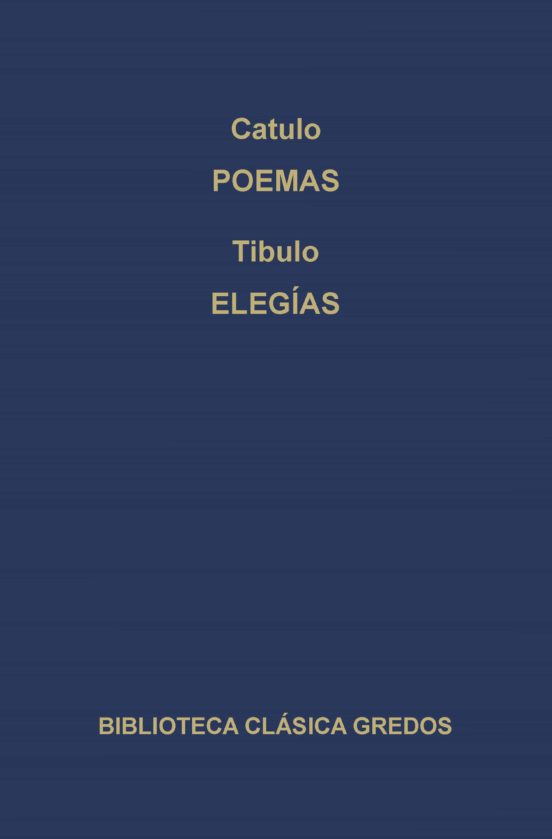 Catulo

POEMAS

Tibulo

ELEGÍAS

BIBLIOTECA CLÁSICA GREDOS