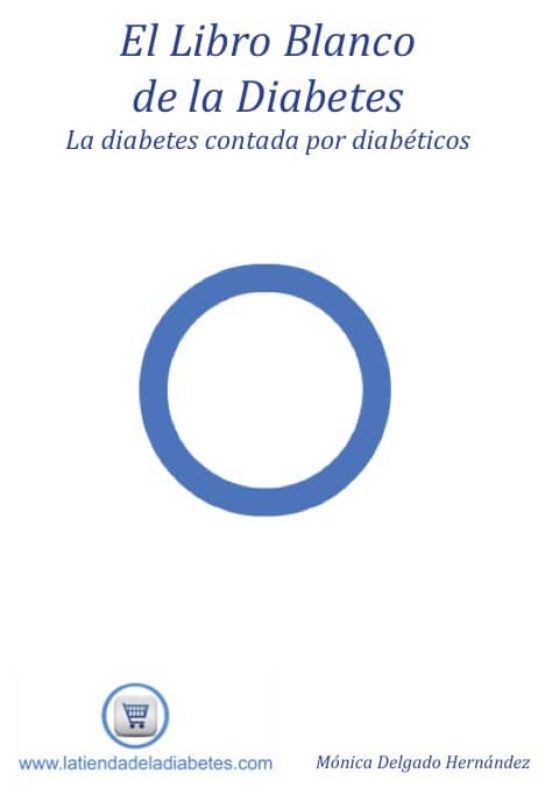 El Libro Blanco
de la Diabetes

La diabetes contada por diabéticos

www.latiendadeladiabetes.com

Mónica Delgado Hernández