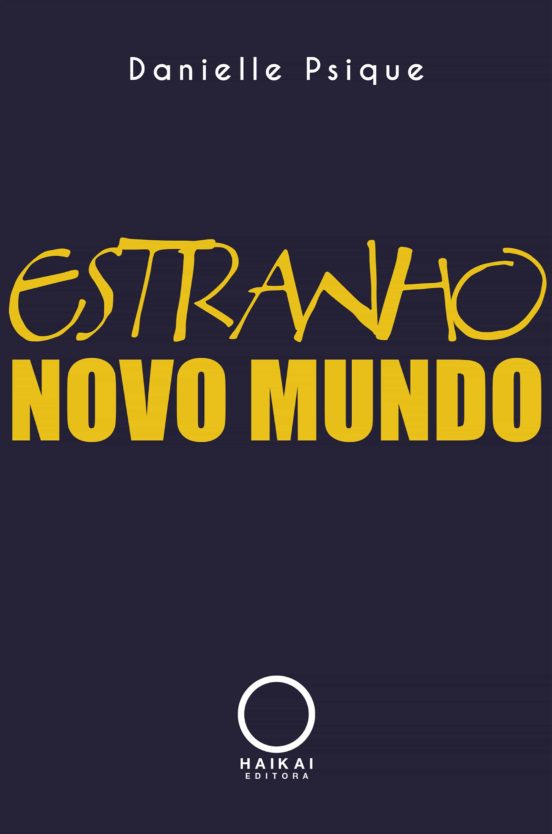 Danielle Psique

ESTRANHO
NOVO MUNDO

HAIKAI
EDITORA