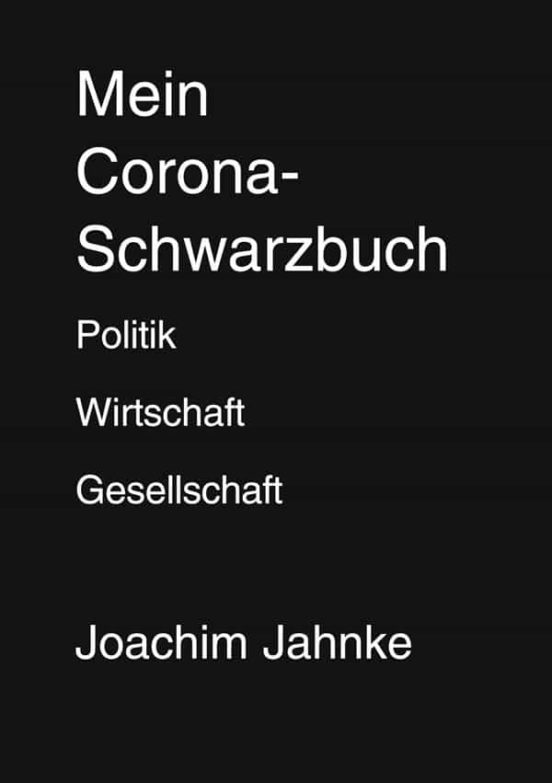 Mein Corona-Schwarzbuch

Politik

Wirtschaft

Gesellschaft

Joachim Jahnke